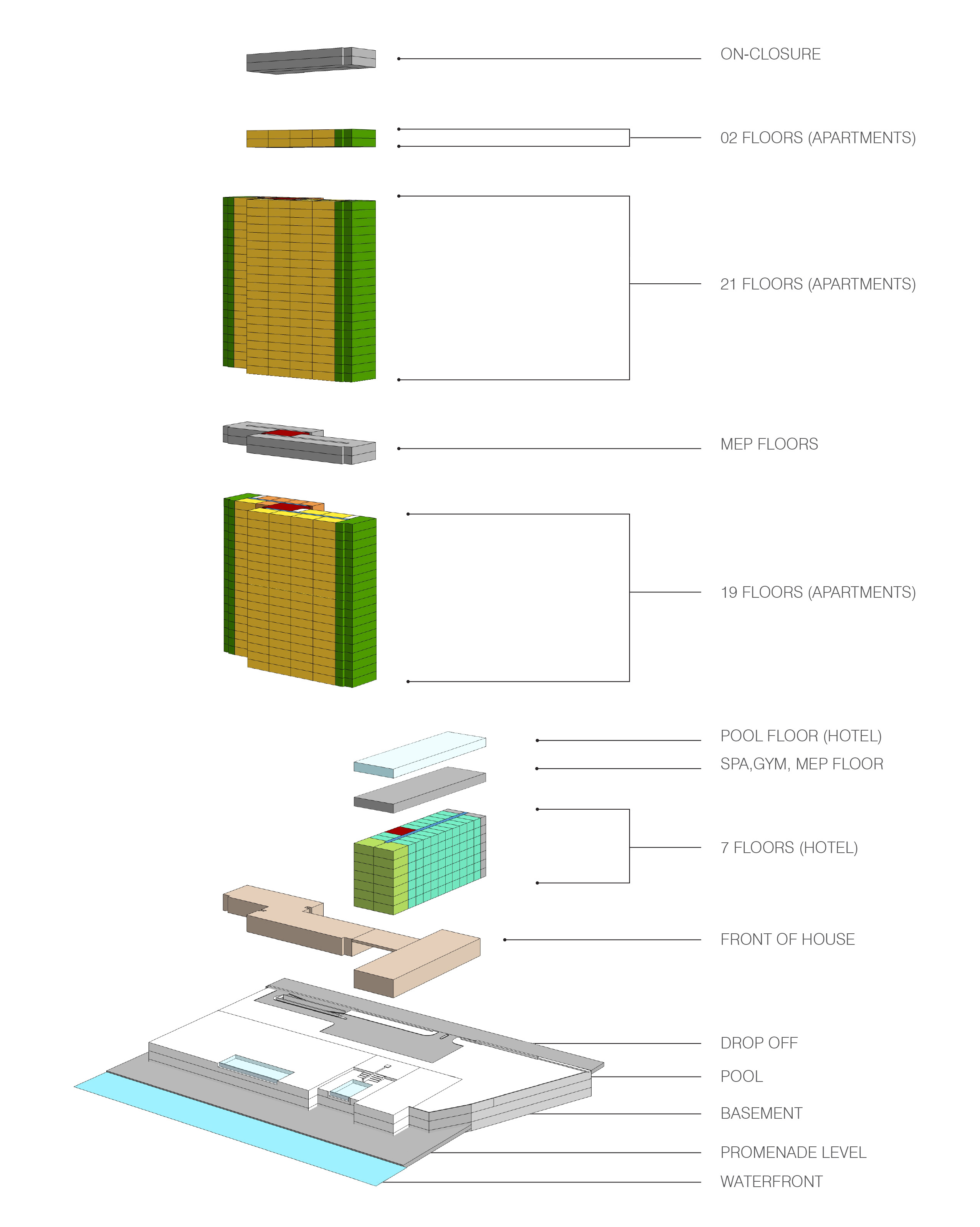 ON-CLOSURE

02 FLOORS (APARTMENTS)

21 FLOORS (APARTMENTS)

MEP FLOORS

19 FLOORS (APARTMENTS)

POOL FLOOR (HOTEL)

SPA,GYM, MEP FLOOR

7 FLOORS (HOTEL)

FRONT OF HOUSE

DROP OFF

POOL

BASEMENT

PROMENADE LEVEL

WATERFRONT